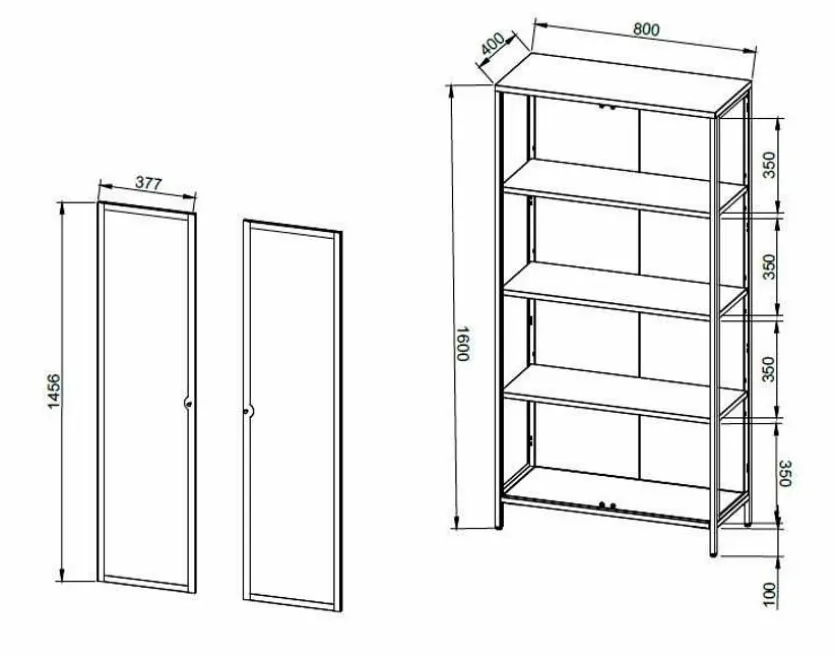 377
1456
400
800
1600
350
350
350
350
100