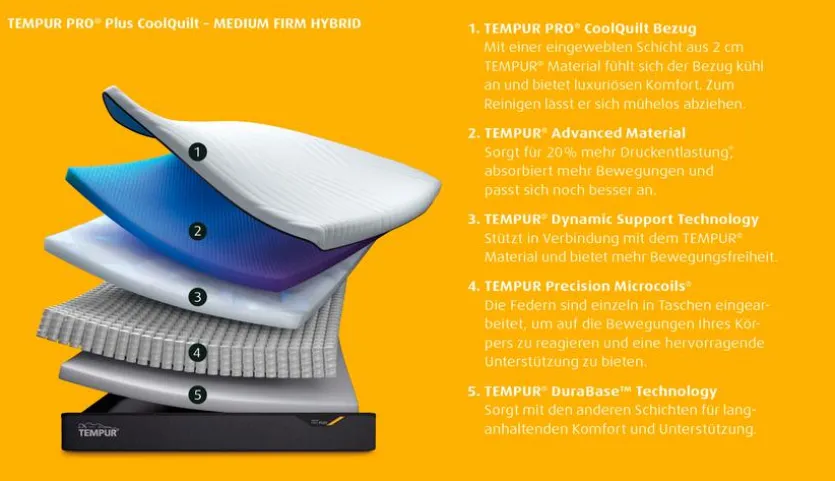 TEMPUR PRO® Plus CoolQuilt – MEDIUM FIRM HYBRID

1
2
3
4
5

TEMPUR

1. TEMPUR PRO® CoolQuilt Bezug
Mit einer eingewebten Schicht aus 2 cm TEMPUR® Material fühlt sich der Bezug kühl an und bietet luxuriösen Komfort. Zum Reinigen lässt er sich mühelos abziehen.

2. TEMPUR® Advanced Material
Sorgt für 20% mehr Druckentlastung*, absorbiert mehr Bewegungen und passt sich noch besser an.

3. TEMPUR® Dynamic Support Technology
Stützt in Verbindung mit dem TEMPUR® Material und bietet mehr Bewegungsfreiheit.

4. TEMPUR Precision Microcoils®
Die Federn sind einzeln in Taschen eingearbeitet, um auf die Bewegungen Ihres Körpers zu reagieren und eine hervorragende Unterstützung zu bieten.

5. TEMPUR® DuraBase™ Technology
Sorgt mit den anderen Schichten für langanhaltenden Komfort und Unterstützung.