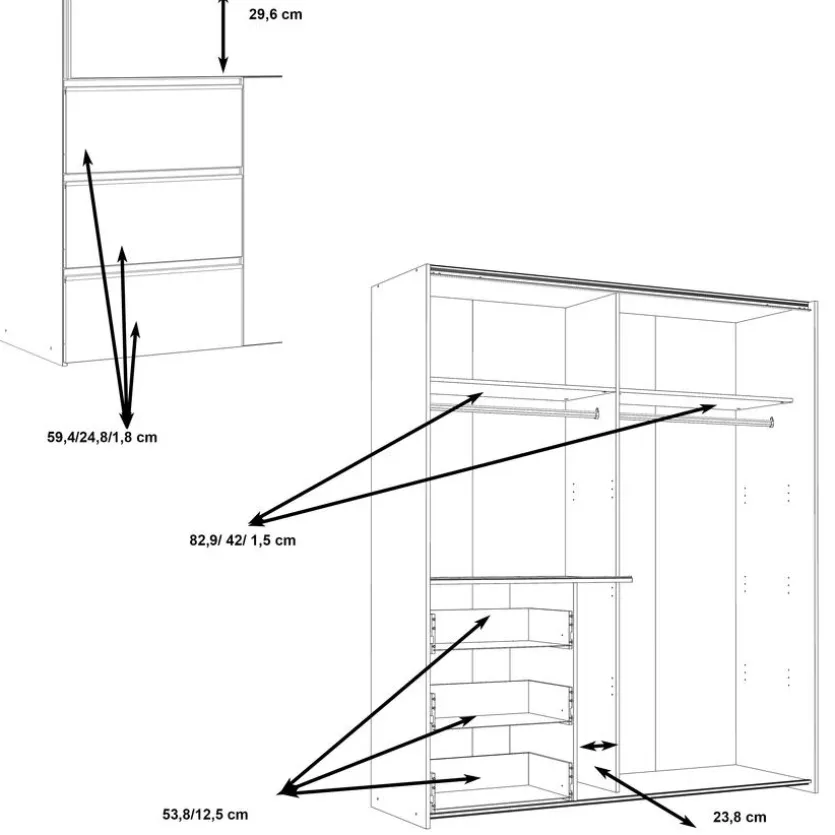 29,6 cm

59,4/24,8/1,8 cm

82,9/ 42/ 1,5 cm

53,8/12,5 cm

23,8 cm