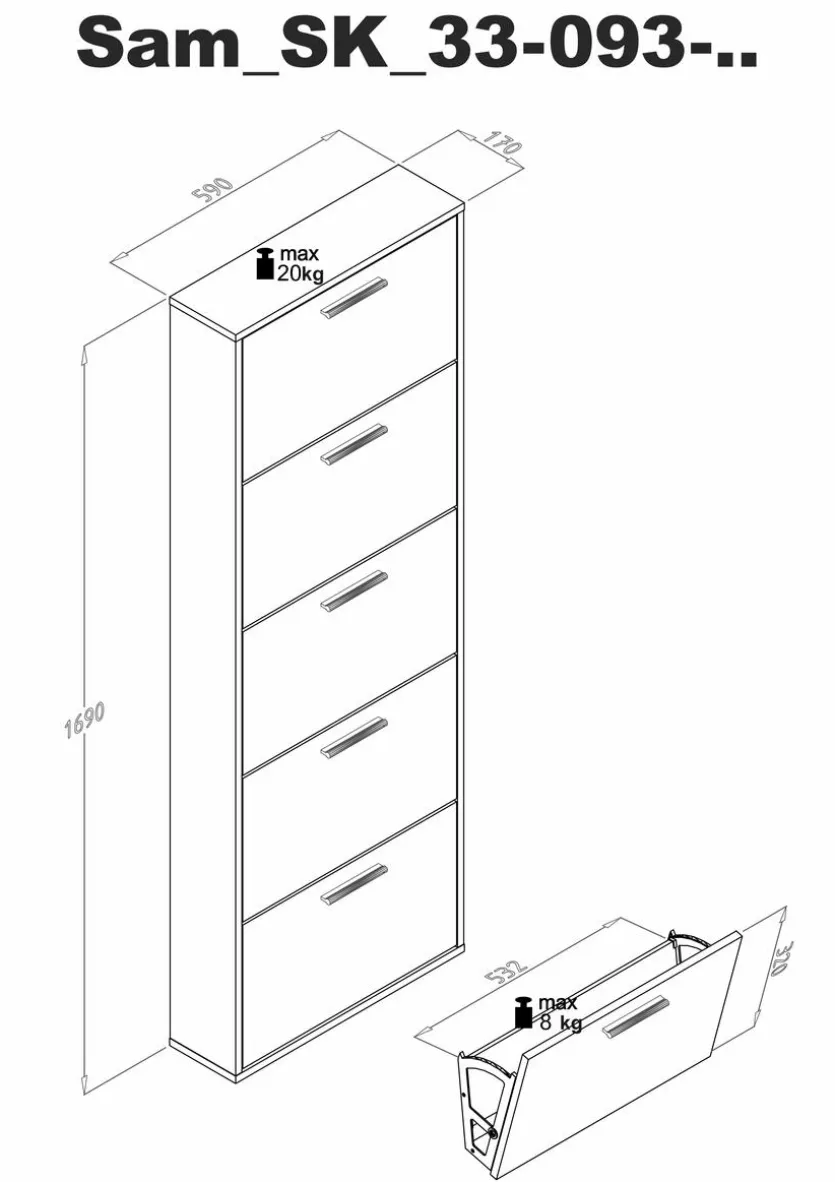 Sam_SK_33-093-..

590

170

max
20kg

1690

532

320

max
8 kg