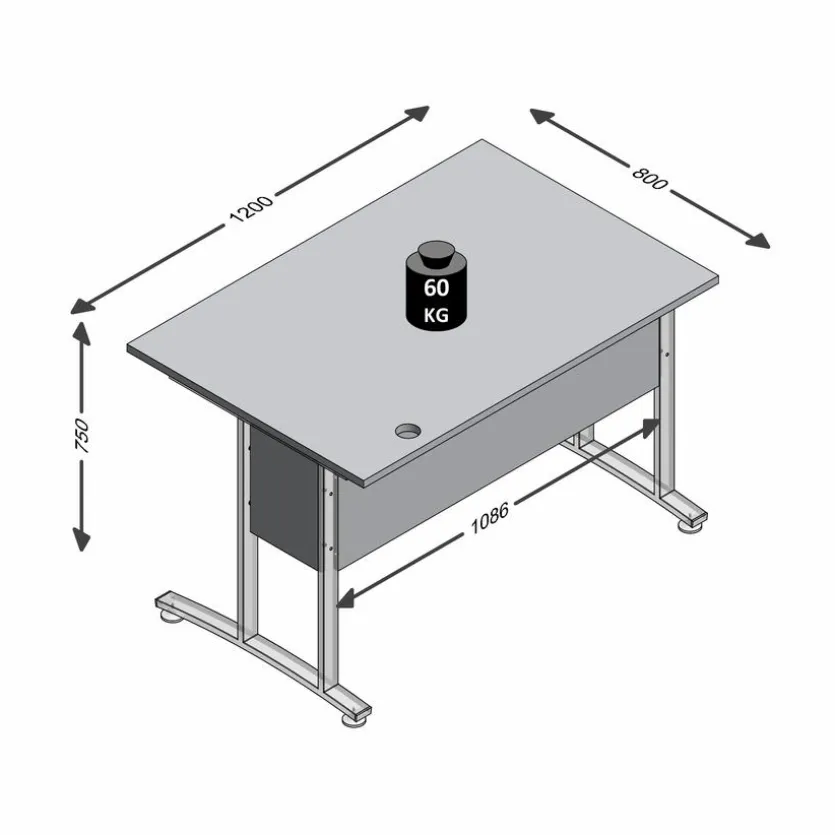 1200

800

60
KG

750

1086