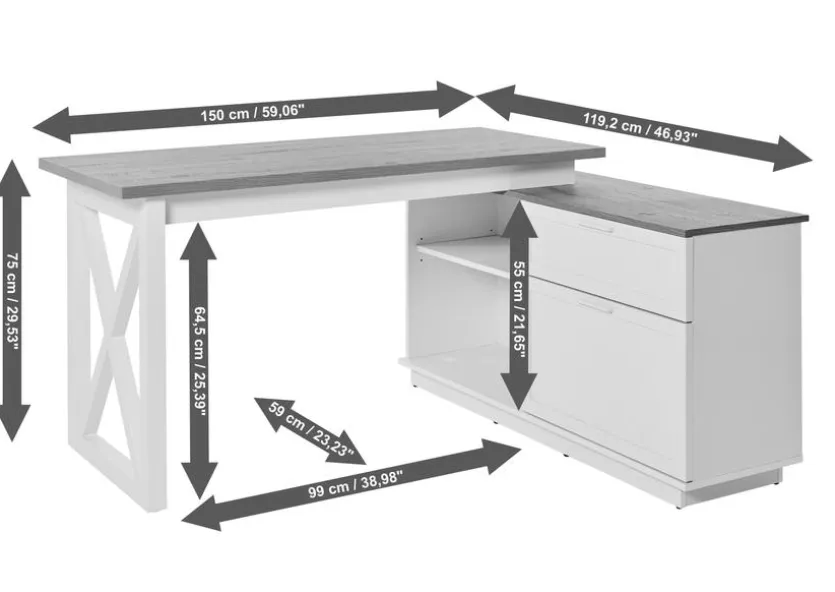 150 cm / 59,06"

119,2 cm / 46,93"

75 cm / 29,53"

64,5 cm / 25,39"

55 cm / 21,65"

59 cm / 23,23"

99 cm / 38,98"