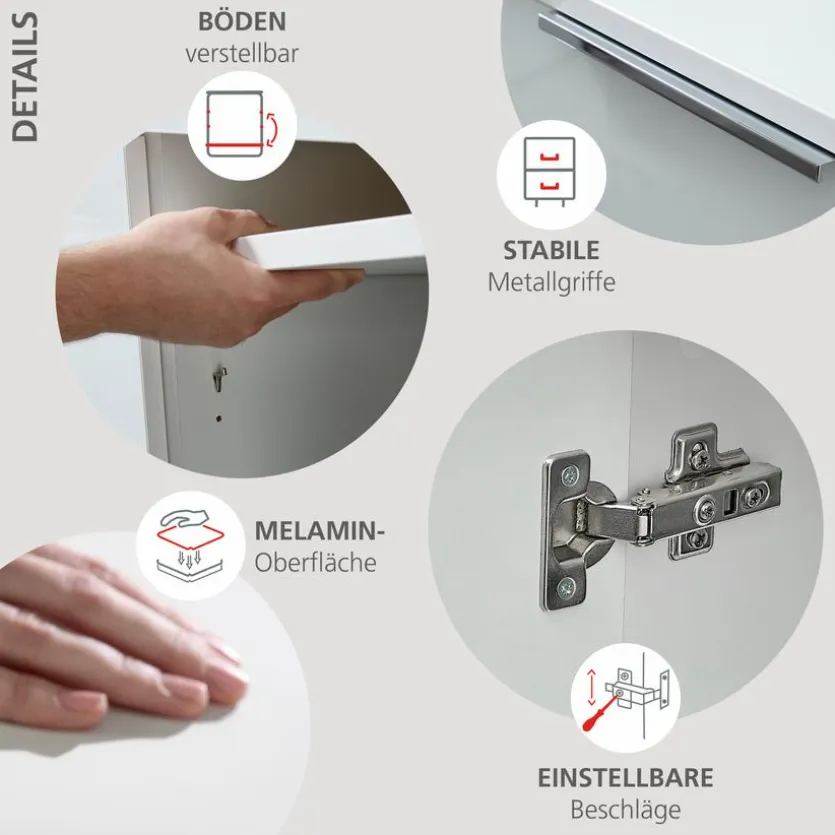 DETAILS

BÖDEN
verstellbar

STABILE
Metallgriffe

MELAMIN-
Oberfläche

EINSTELLBARE
Beschläge